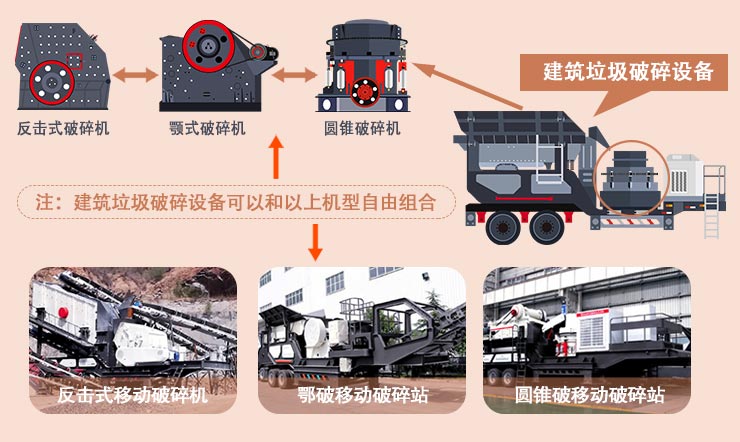 反击式破碎机

颚式破碎机

圆锥破碎机

建筑垃圾破碎设备

注：建筑垃圾破碎设备可以和以上机型自由组合

反击式移动破碎机

鄂破移动破碎站

圆锥破移动破碎站