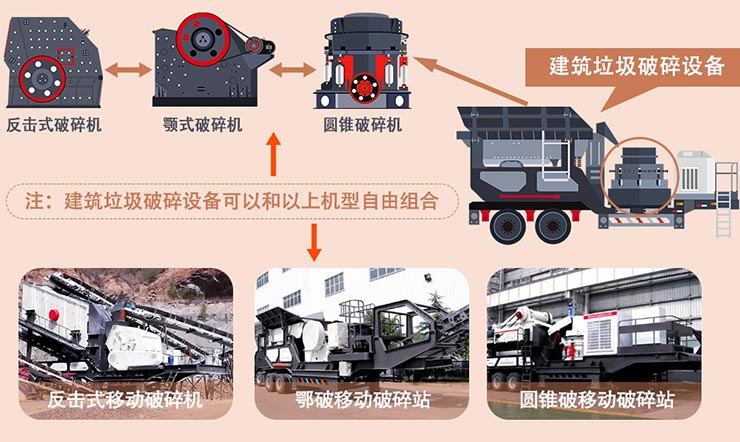 反击式破碎机

颚式破碎机

圆锥破碎机

建筑垃圾破碎设备

注：建筑垃圾破碎设备可以和以上机型自由组合

反击式移动破碎机

鄂破移动破碎站

圆锥破移动破碎站